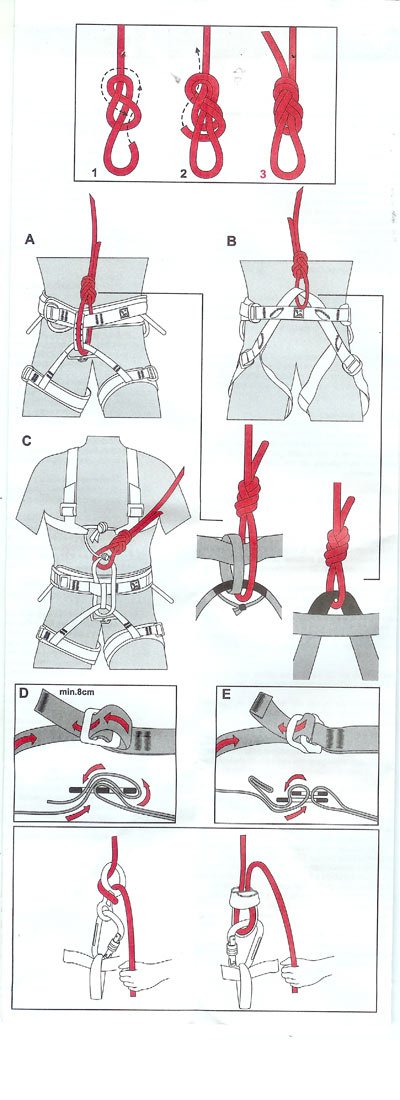 1
2
3
A
B
C
D
min.8cm
E