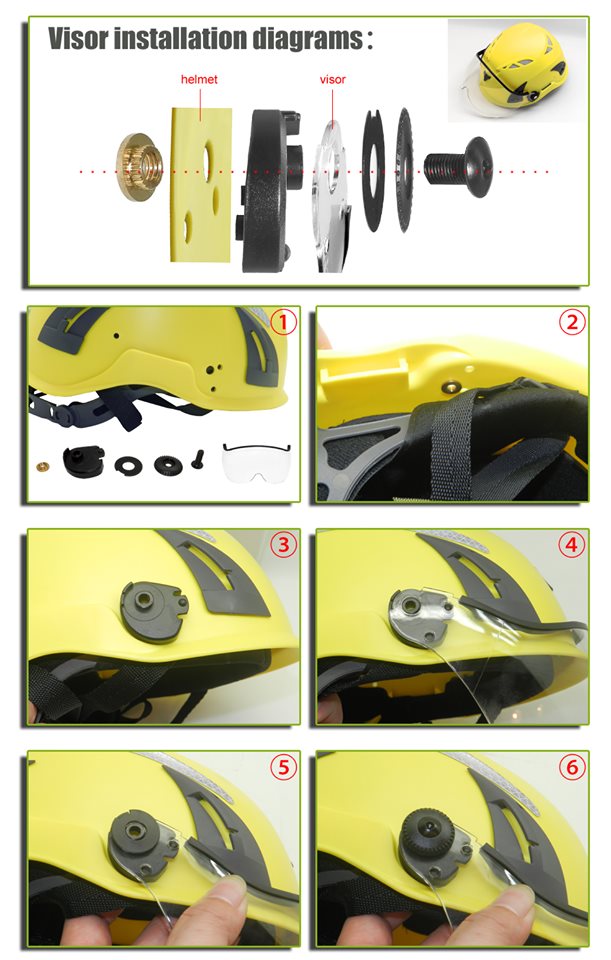 Visor installation diagrams :

helmet

visor

1

2

3

4

5

6