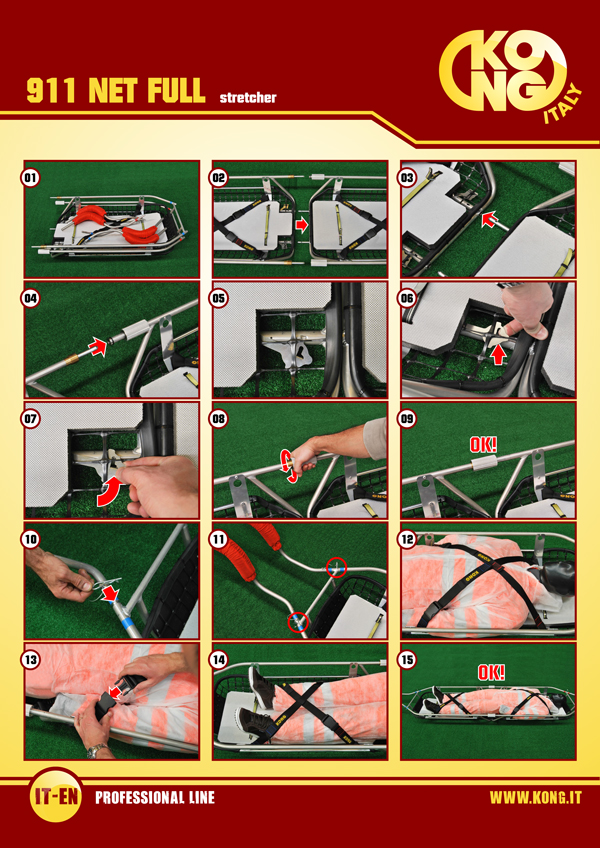 911 NET FULL stretcher

KONG ITALY

01

02

03

04

05

06

07

08

09

OK!

10

11

12

13

14

15

OK!

IT-EN PROFESSIONAL LINE

WWW.KONG.IT